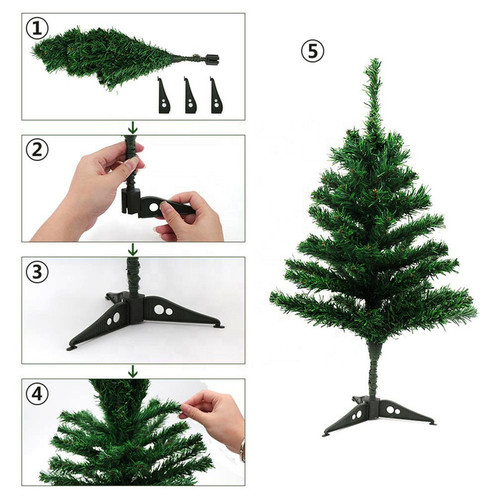 ①

②

③

④

⑤